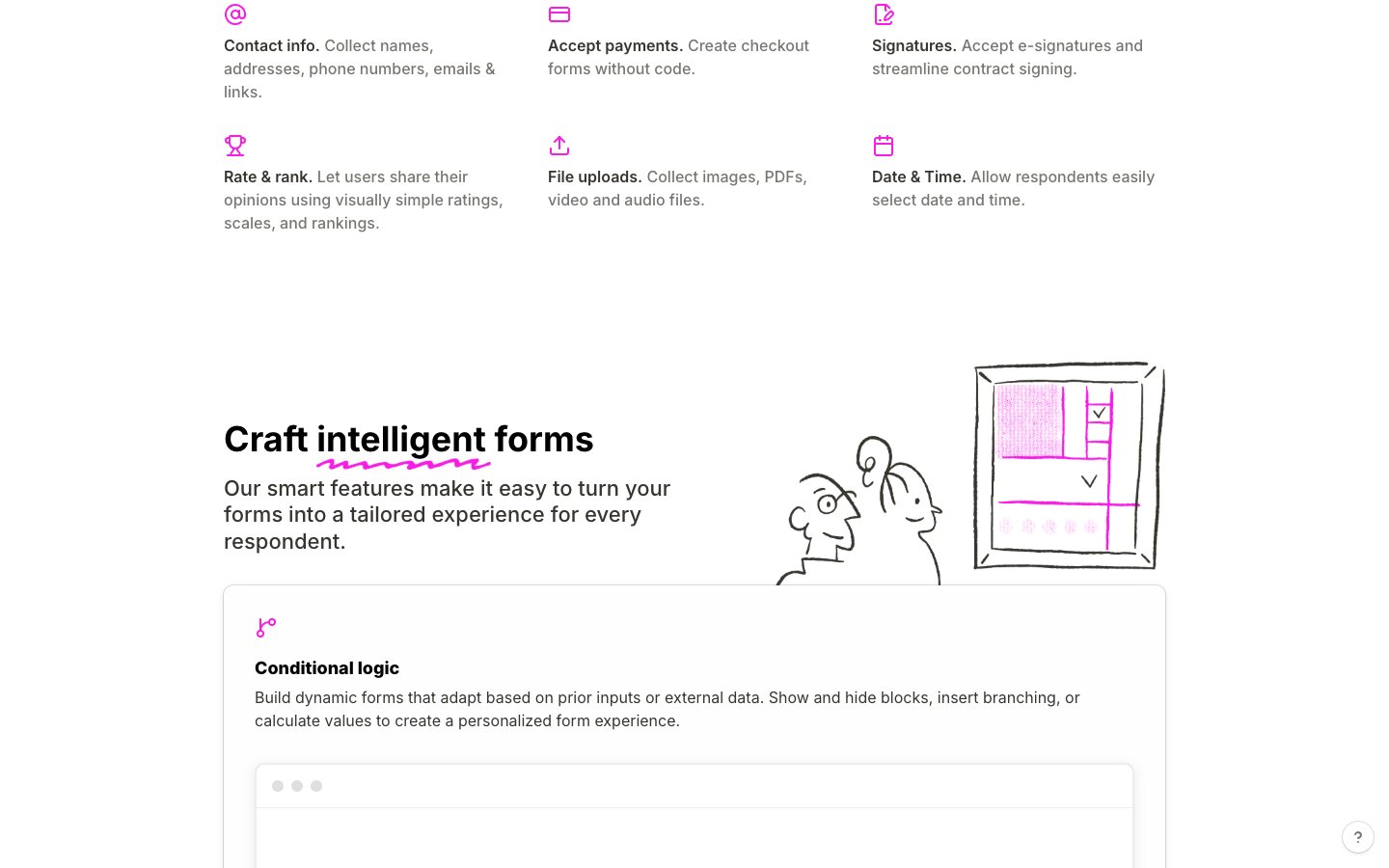 Contact info. Collect names, addresses, phone numbers, emails & links.

Accept payments. Create checkout forms without code.

Signatures. Accept e-signatures and streamline contract signing.

Rate & rank. Let users share their opinions using visually simple ratings, scales, and rankings.

File uploads. Collect images, PDFs, video and audio files.

Date & Time. Allow respondents easily select date and time.

Craft intelligent forms

Our smart features make it easy to turn your forms into a tailored experience for every respondent.

Conditional logic

Build dynamic forms that adapt based on prior inputs or external data. Show and hide blocks, insert branching, or calculate values to create a personalized form experience.

?